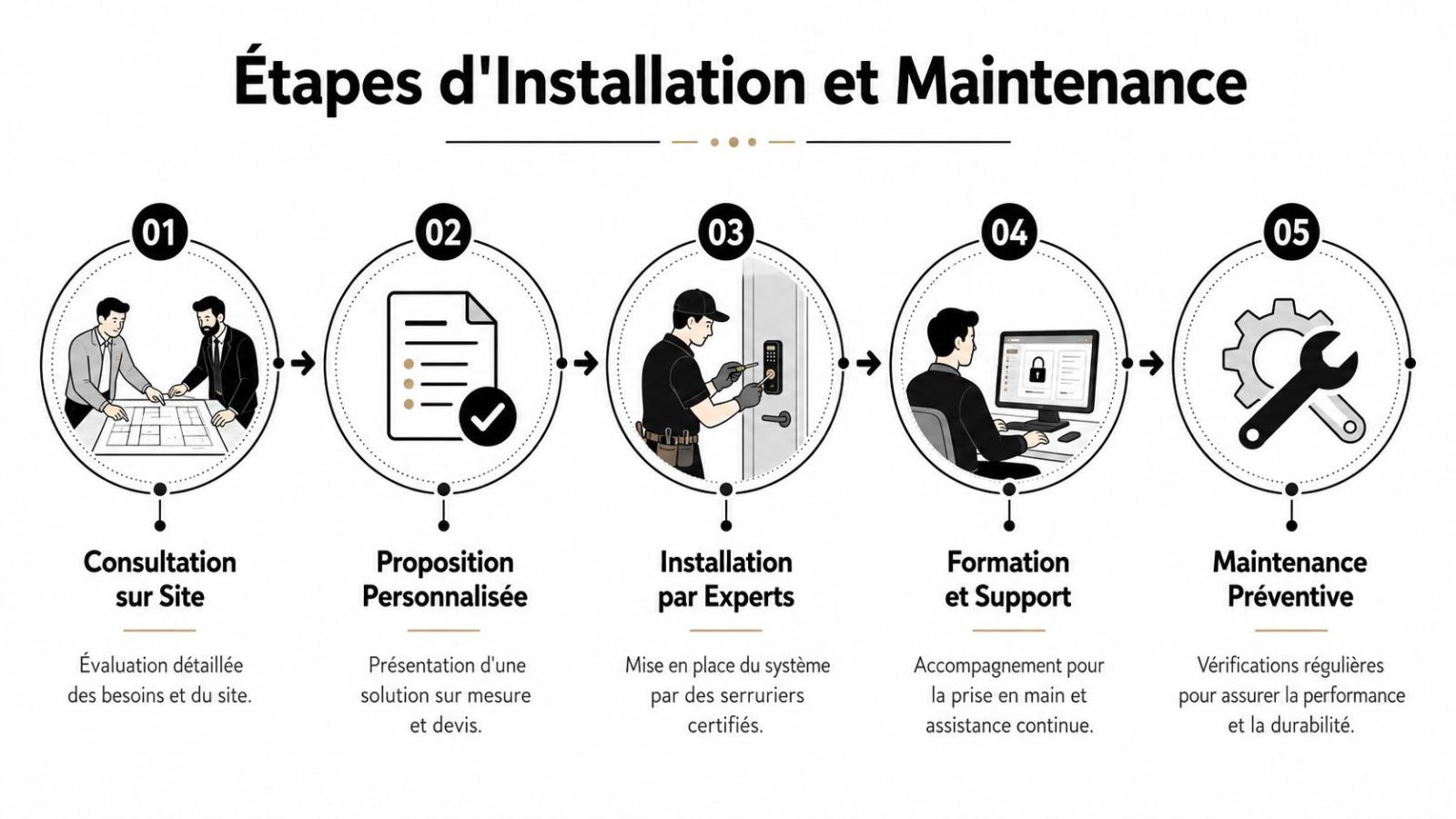 Étapes d'Installation et Maintenance

01

Consultation sur Site

Évaluation détaillée des besoins et du site.

02

Proposition Personnalisée

Présentation d'une solution sur mesure et devis.

03

Installation par Experts

Mise en place du système par des serruriers certifiés.

04

Formation et Support

Accompagnement pour la prise en main et assistance continue.

05

Maintenance Préventive

Vérifications régulières pour assurer la performance et la durabilité.